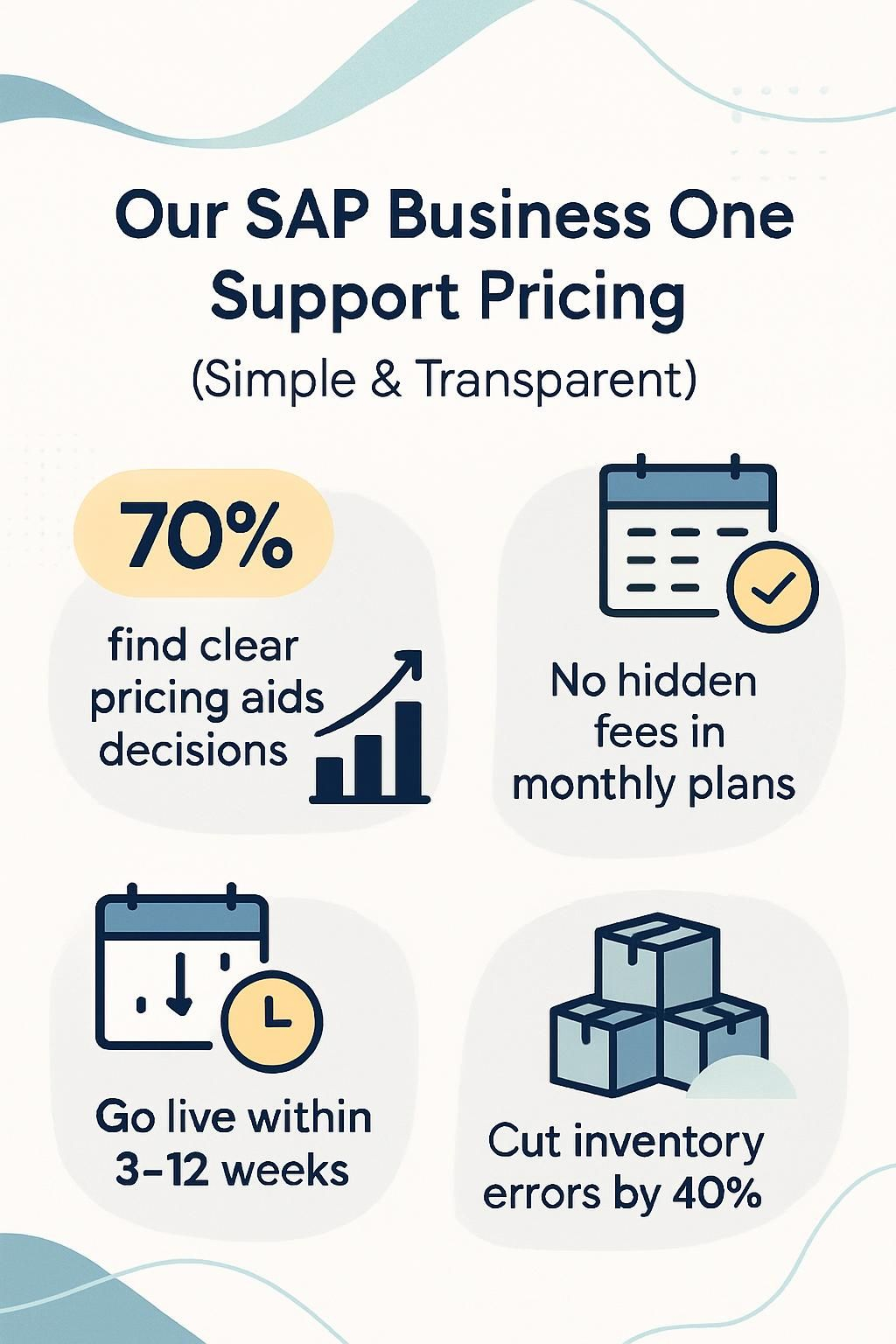 Our SAP Business One Support Pricing

(Simple & Transparent)

70%

find clear pricing aids decisions

No hidden fees in monthly plans

Go live within 3–12 weeks

Cut inventory errors by 40%