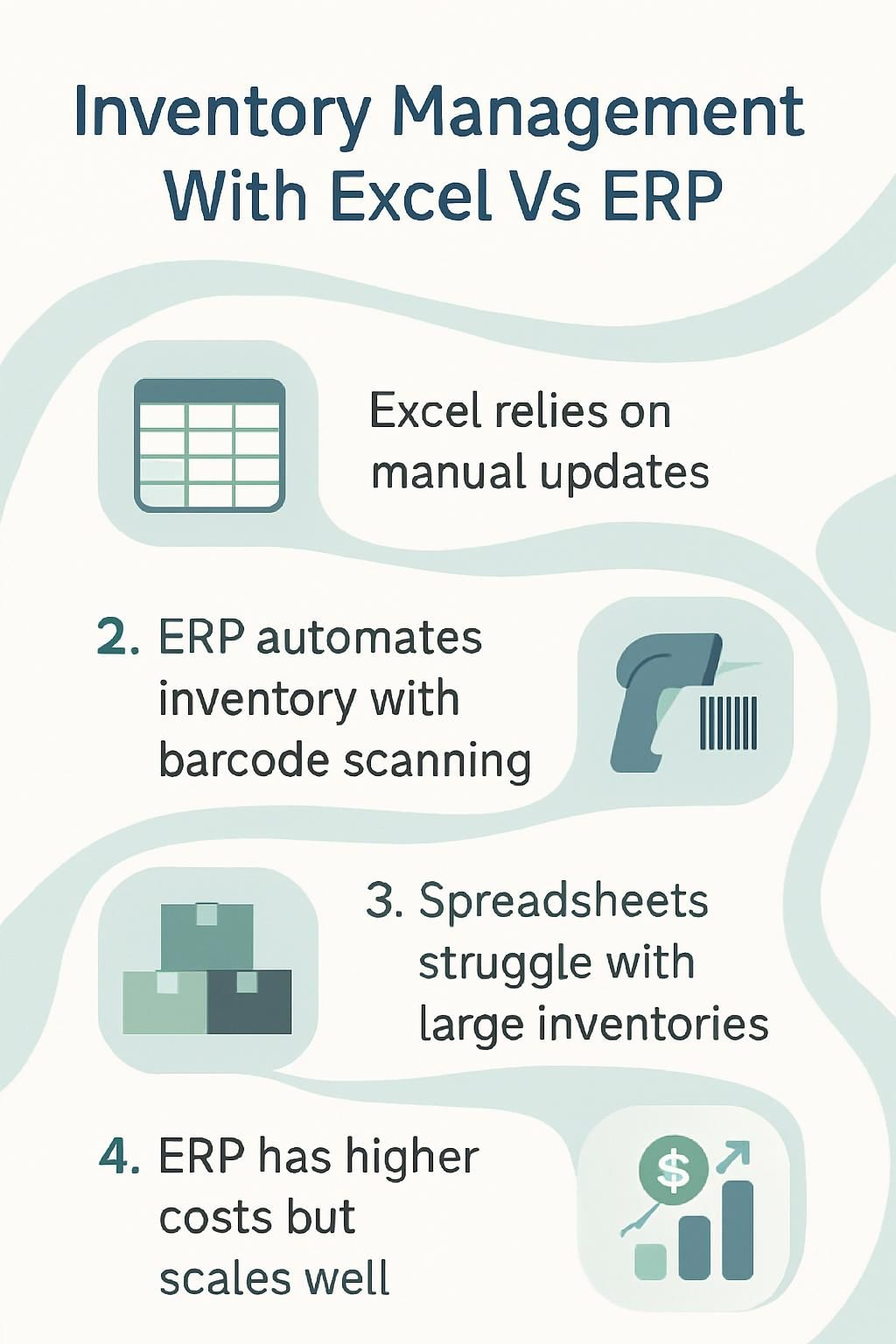 Inventory Management With Excel Vs ERP

Excel relies on manual updates

2. ERP automates inventory with barcode scanning

3. Spreadsheets struggle with large inventories

4. ERP has higher costs but scales well

$