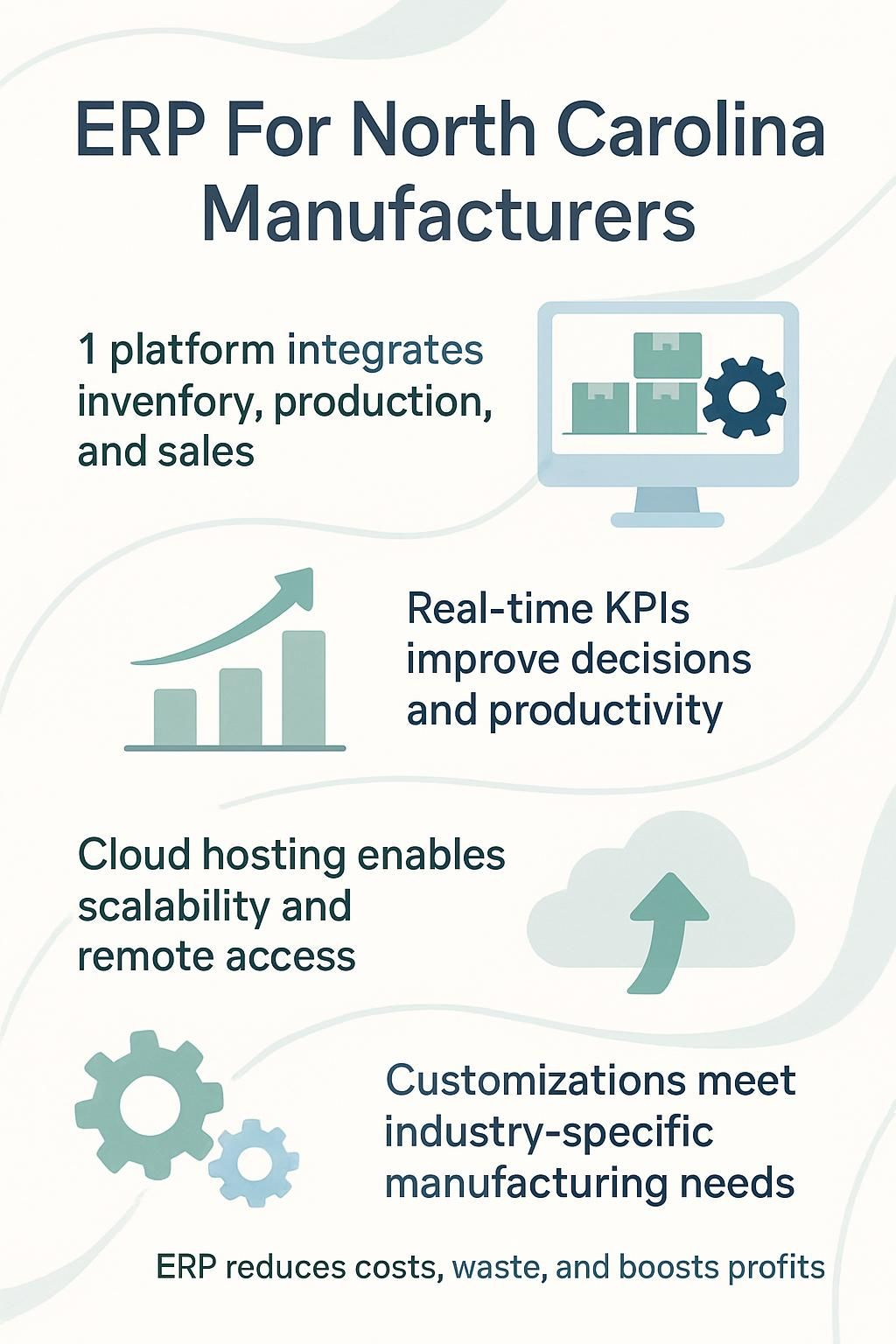 ERP For North Carolina Manufacturers

1 platform integrates invenfory, production, and sales

Real-time KPIs improve decisions and productivity

Cloud hosting enables scalability and remote access

Customizations meet industry-specific manufacturing needs

ERP reduces costs, waste, and boosts profits