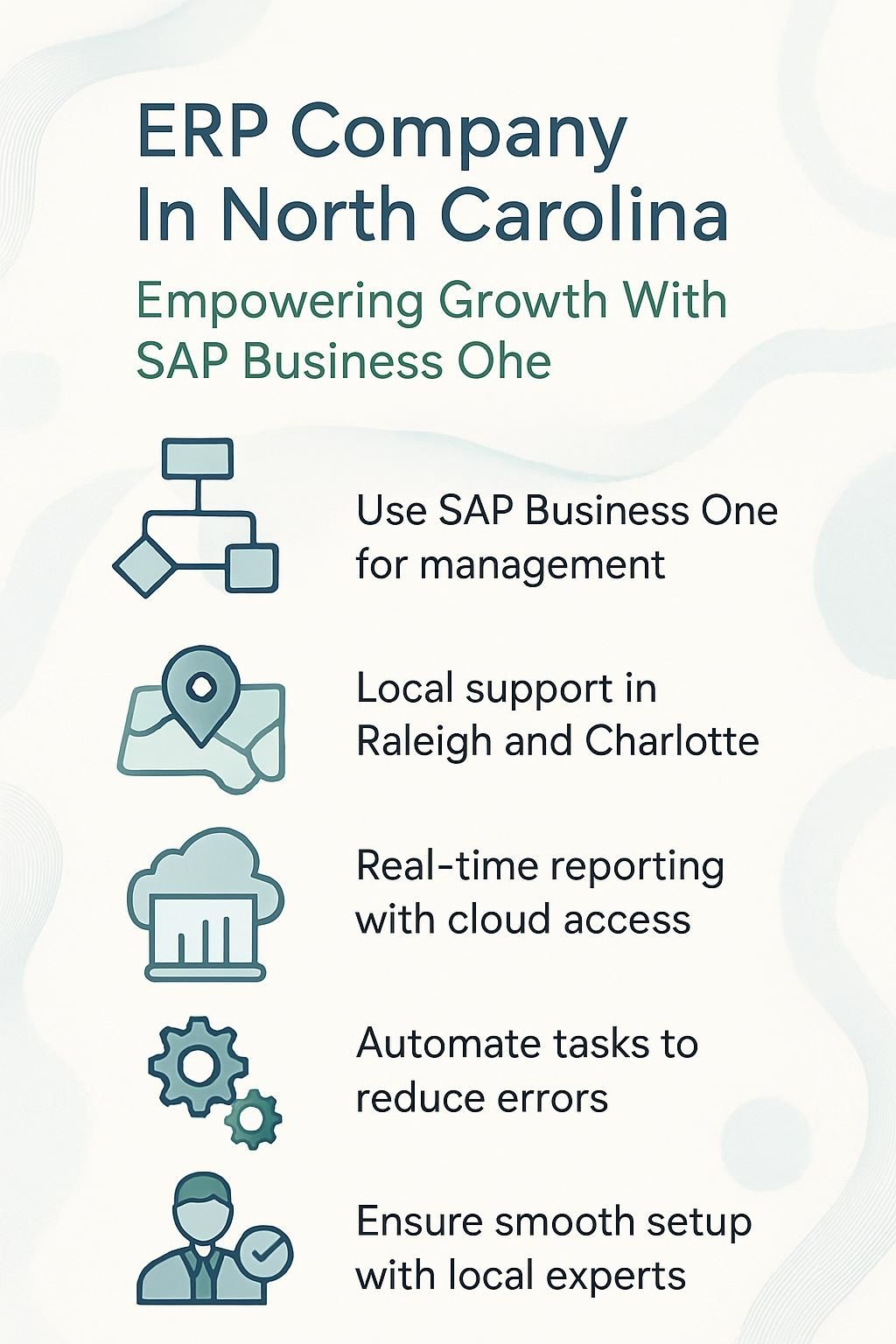 ERP Company In North Carolina

Empowering Growth With SAP Business Ohe

Use SAP Business One for management

Local support in Raleigh and Charlotte

Real-time reporting with cloud access

Automate tasks to reduce errors

Ensure smooth setup with local experts