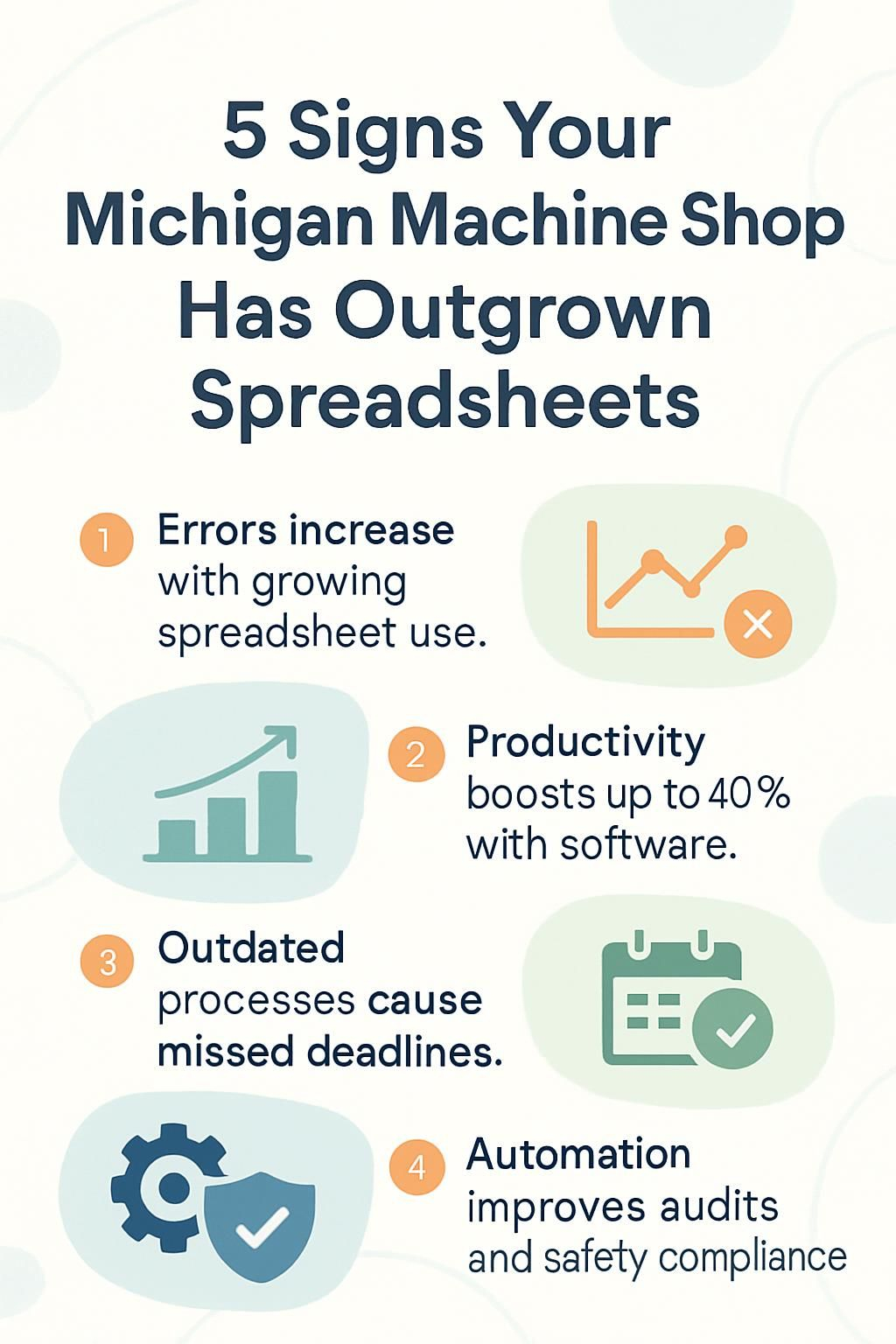 5 Signs Your Michigan Machine Shop Has Outgrown Spreadsheets

1 Errors increase with growing spreadsheet use.

2 Productivity boosts up to 40% with software.

3 Outdated processes cause missed deadlines.

4 Automation improves audits and safety compliance